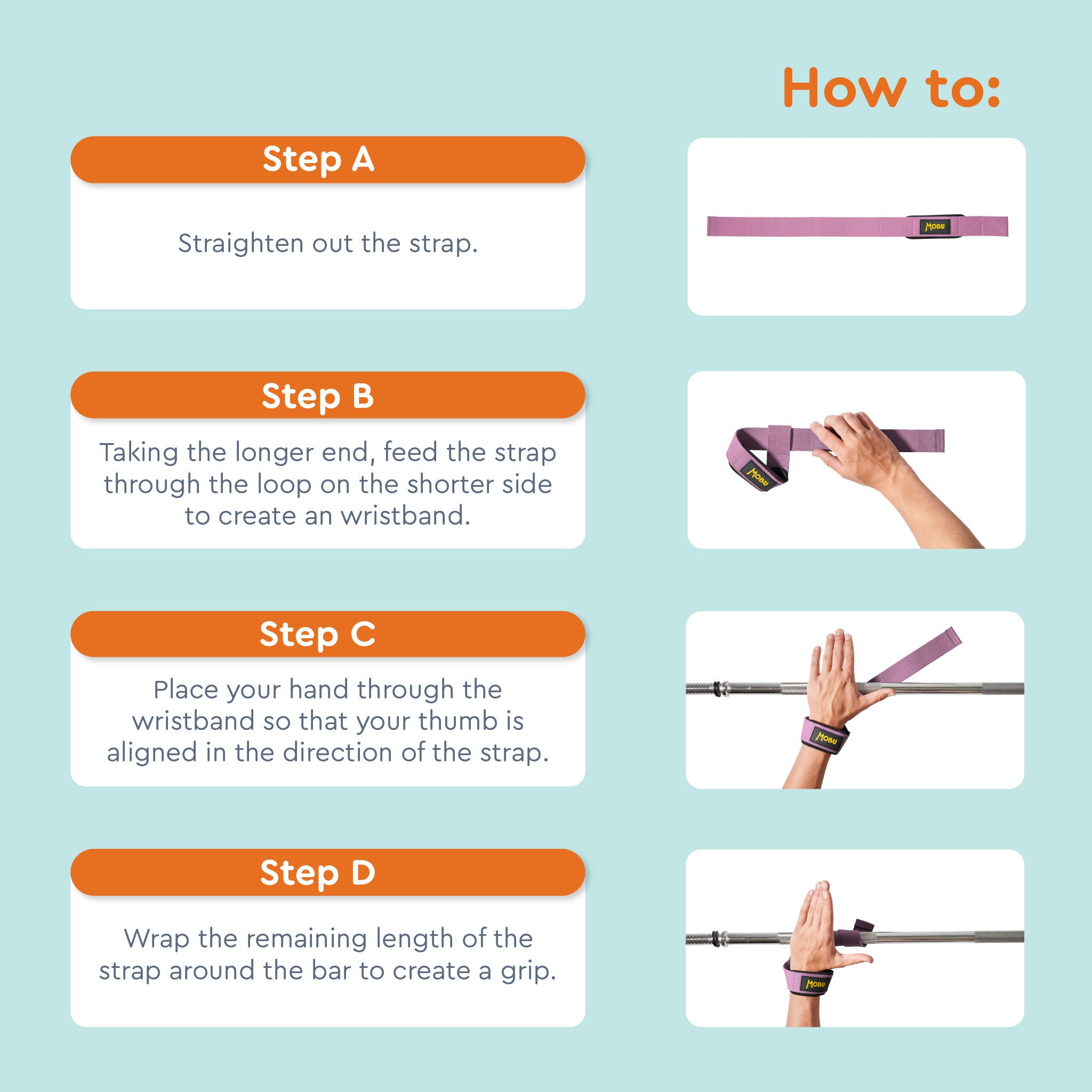 How to:

Step A

Straighten out the strap.

MOBU

Step B

Taking the longer end, feed the strap through the loop on the shorter side to create an wristband.

MOBU

Step C

Place your hand through the wristband so that your thumb is aligned in the direction of the strap.

MOBU

Step D

Wrap the remaining length of the strap around the bar to create a grip.

MOBU