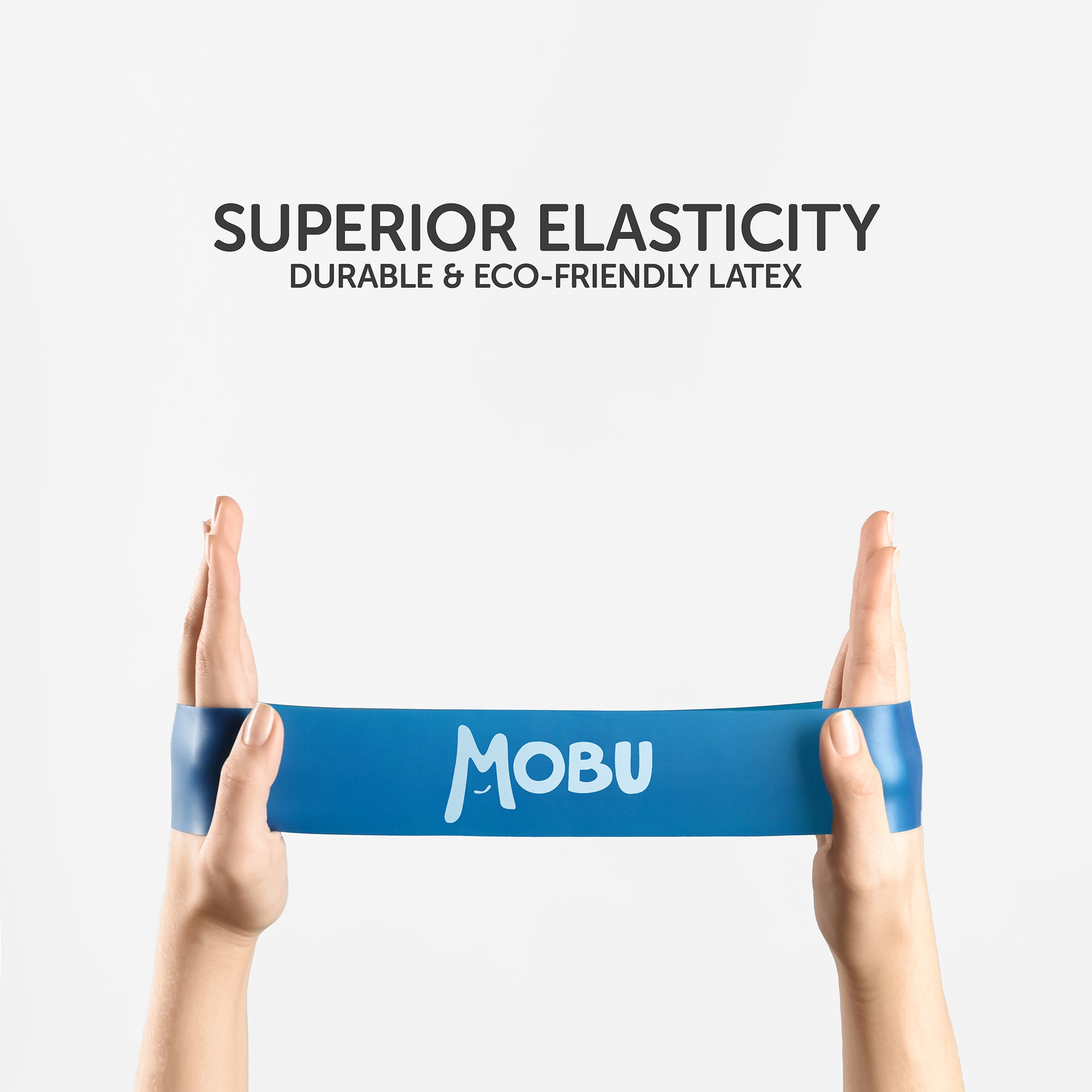 SUPERIOR ELASTICITY
DURABLE & ECO-FRIENDLY LATEX

MOBU