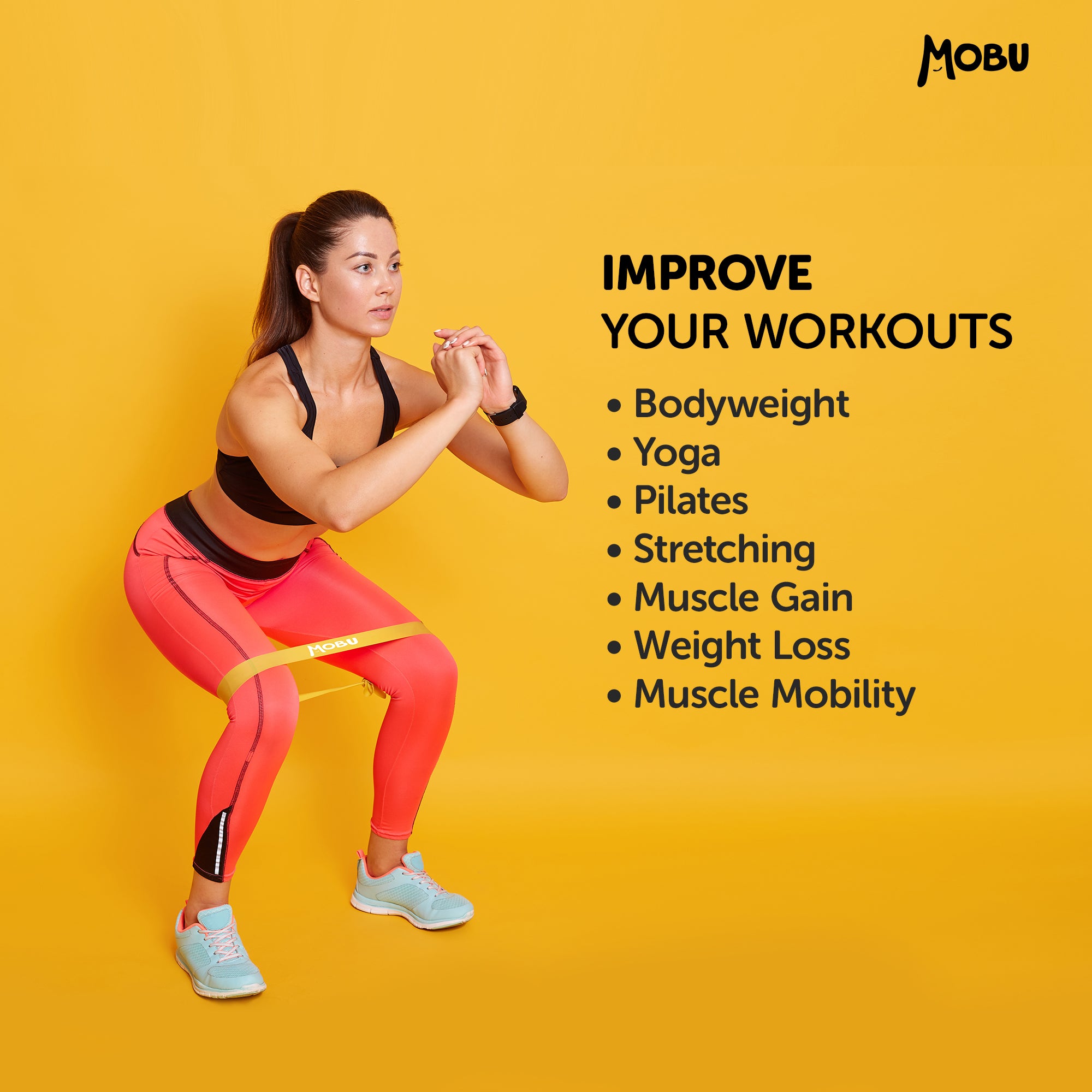 MOBU

IMPROVE
YOUR WORKOUTS

• Bodyweight
• Yoga
• Pilates
• Stretching
• Muscle Gain
• Weight Loss
• Muscle Mobility

MOBU