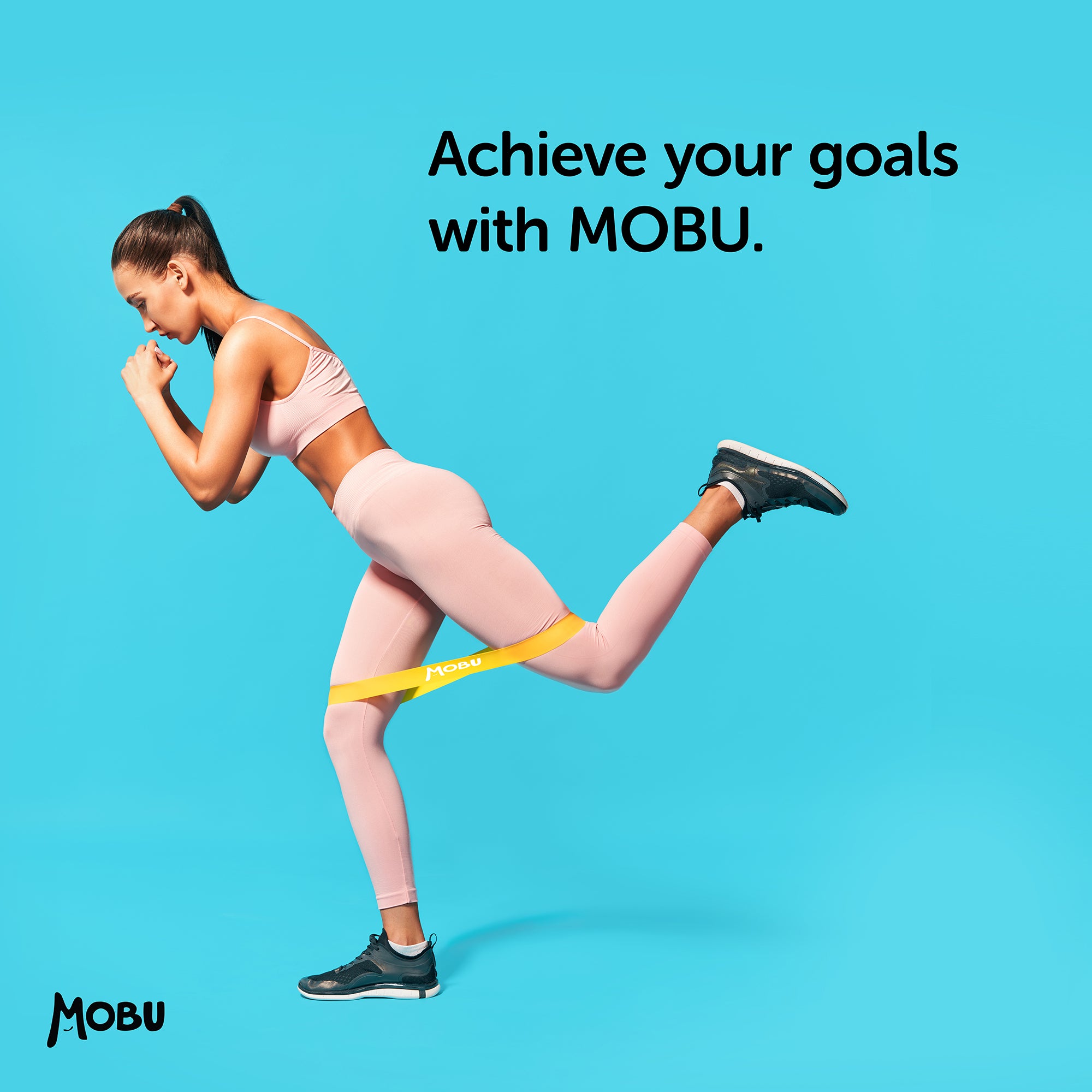 Achieve your goals with MOBU.

MOBU

MOBU