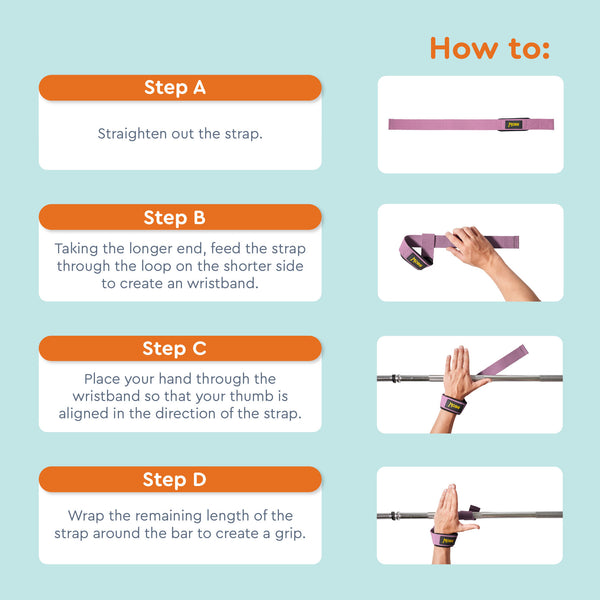 How to:

Step A

Straighten out the strap.

Step B

Taking the longer end, feed the strap through the loop on the shorter side to create an wristband.

Step C

Place your hand through the wristband so that your thumb is aligned in the direction of the strap.

Step D

Wrap the remaining length of the strap around the bar to create a grip.