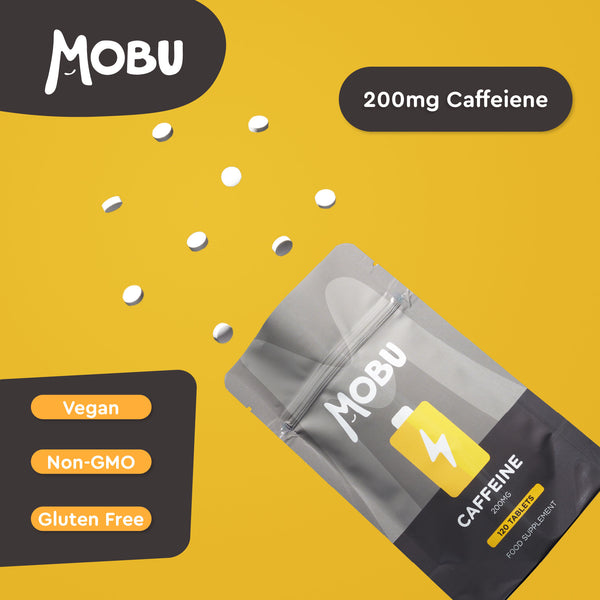 MOBU

200mg Caffeiene

Vegan

Non-GMO

Gluten Free

MOBU

CAFFEINE
200MG
120 TABLETS
FOOD SUPPLEMENT