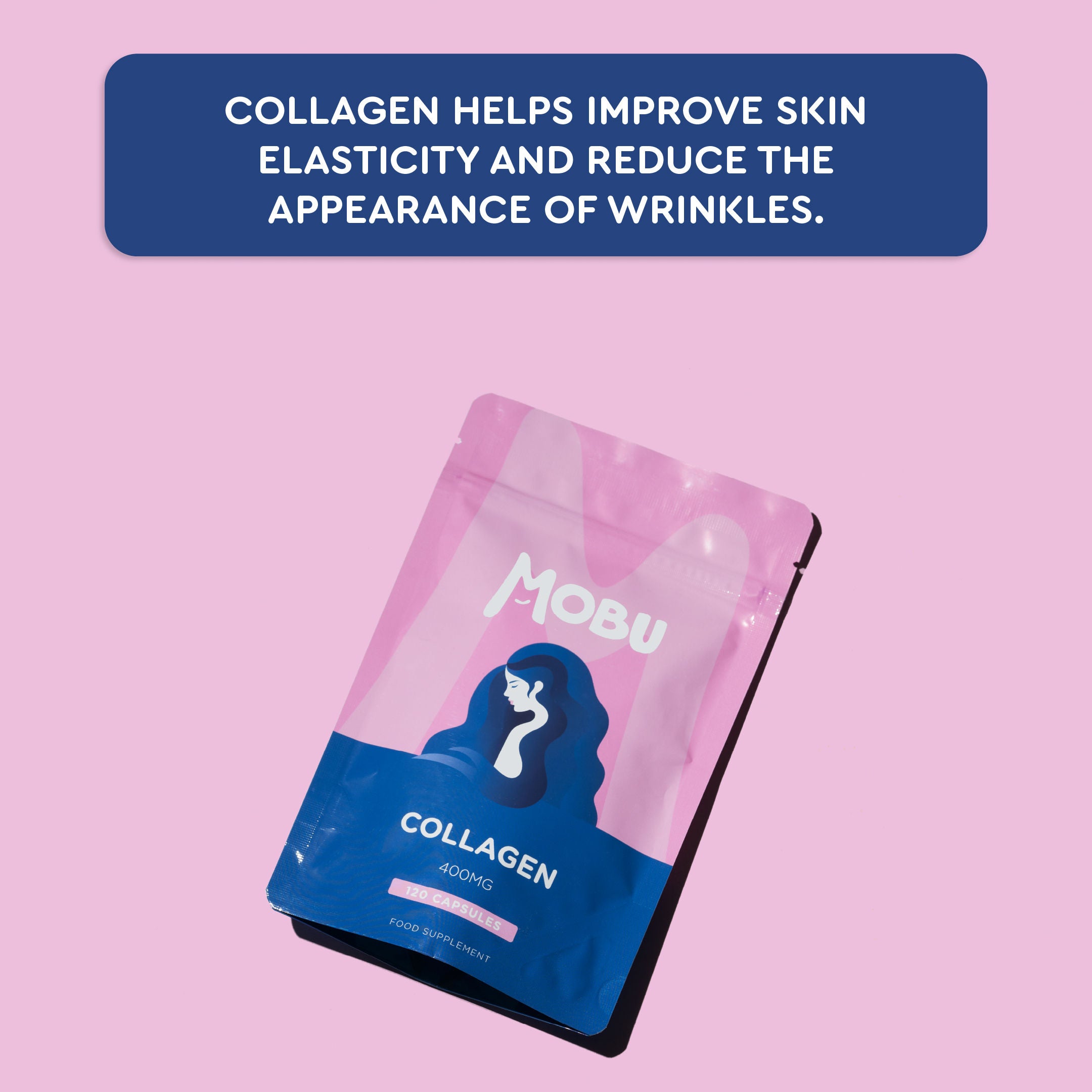 COLLAGEN HELPS IMPROVE SKIN ELASTICITY AND REDUCE THE APPEARANCE OF WRINKLES.

MOBU

COLLAGEN

400MG

120 CAPSULES

FOOD SUPPLEMENT